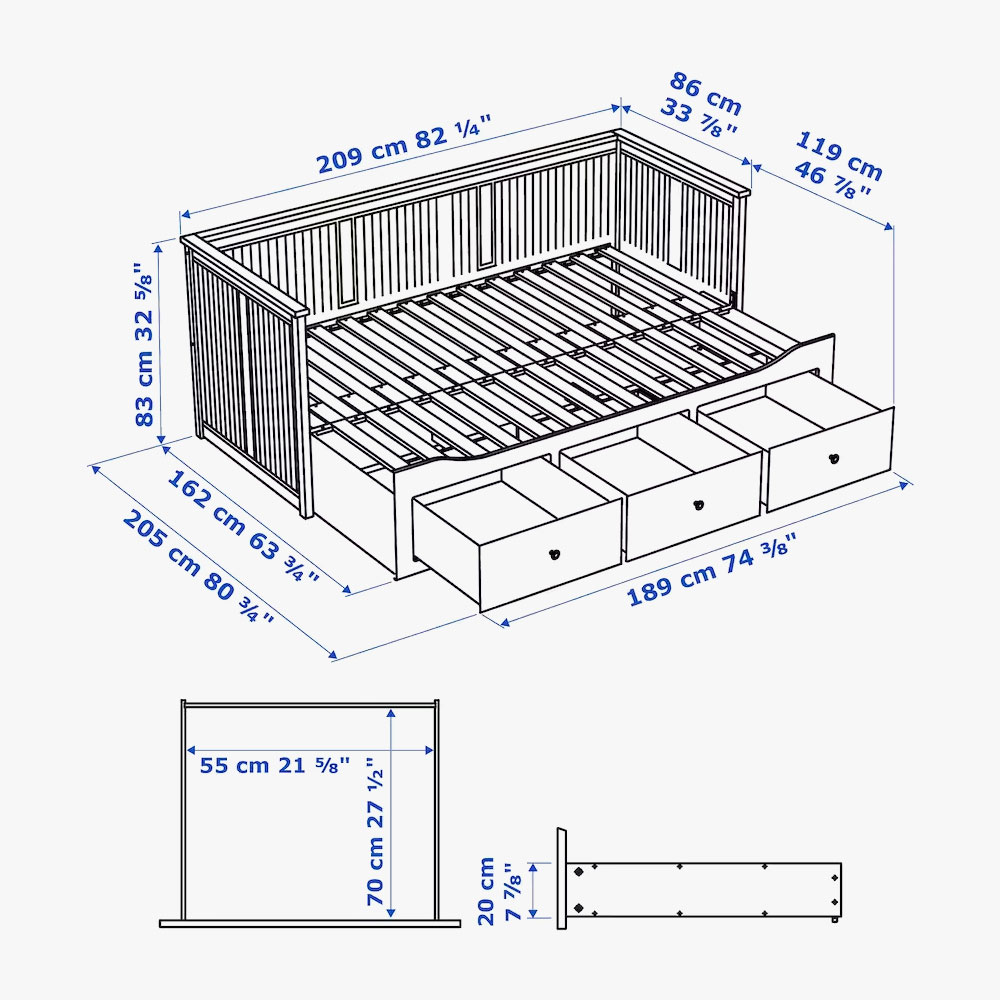 209 cm 82 ¼"

86 cm 33 ⅞"

119 cm 46 ⅞"

83 cm 32 ⅝"

162 cm 63 ¾"

205 cm 80 ¾"

189 cm 74 ⅜"

55 cm 21 ⅝"

70 cm 27 ½"

20 cm 7 ⅞"